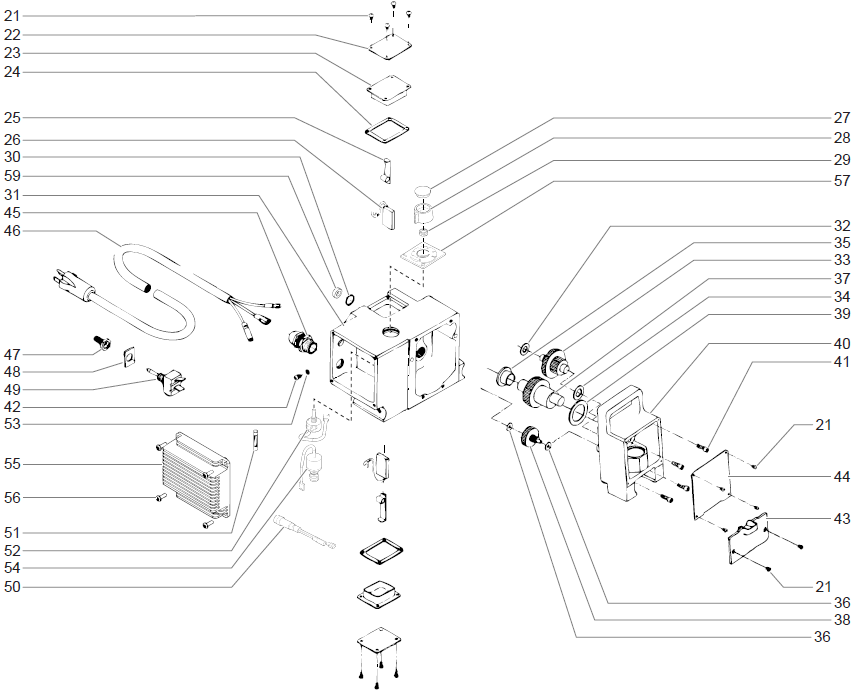 21
22
23
24
25
26
30
59
31
45
46
47
48
49
42
53
55
56
51
52
54
50

27
28
29
57
32
35
33
37
34
39
40
41
21
44
43
21
36
38
36